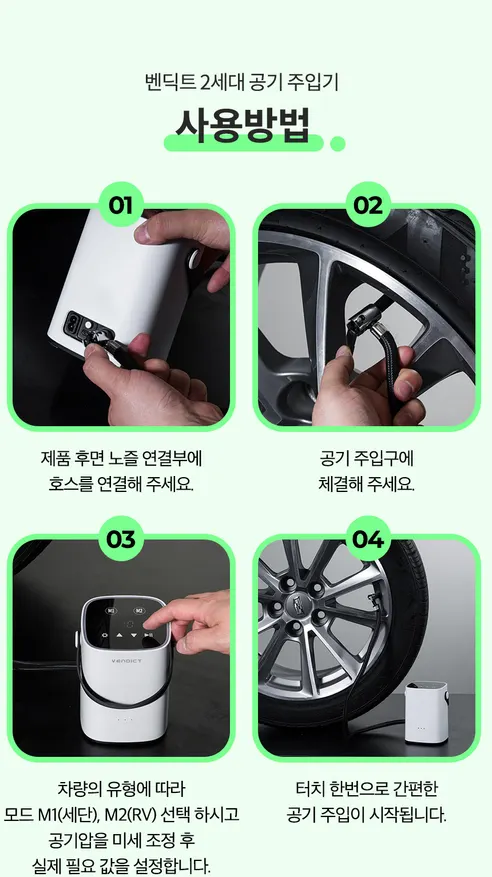 벤딕트 2세대 공기 주입기

사용방법

01

제품 후면 노즐 연결부에 호스를 연결해 주세요.

02

공기 주입구에 체결해 주세요.

03

차량의 유형에 따라 모드 M1(세단), M2(RV) 선택 하시고 공기압을 미세 조정 후 실제 필요 값을 설정합니다.

04

터치 한번으로 간편한 공기 주입이 시작됩니다.