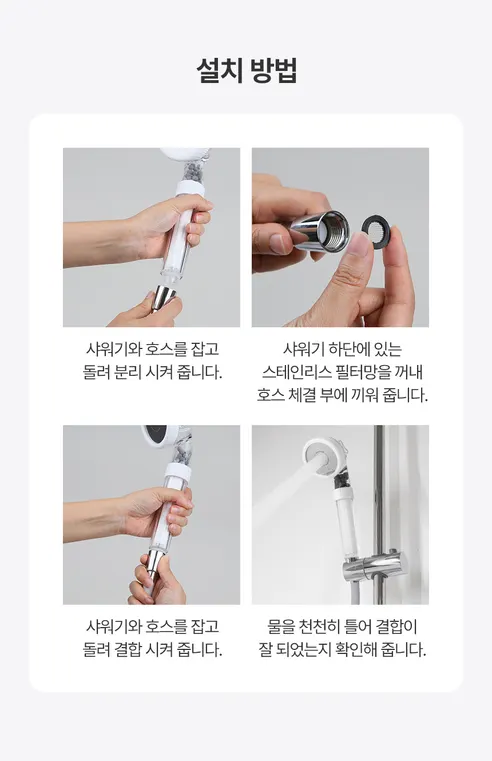 설치 방법

샤워기와 호스를 잡고
돌려 분리 시켜 줍니다.

샤워기 하단에 있는
스테인리스 필터망을 꺼내
호스 체결 부에 끼워 줍니다.

샤워기와 호스를 잡고
돌려 결합 시켜 줍니다.

물을 천천히 틀어 결합이
잘 되었는지 확인해 줍니다.