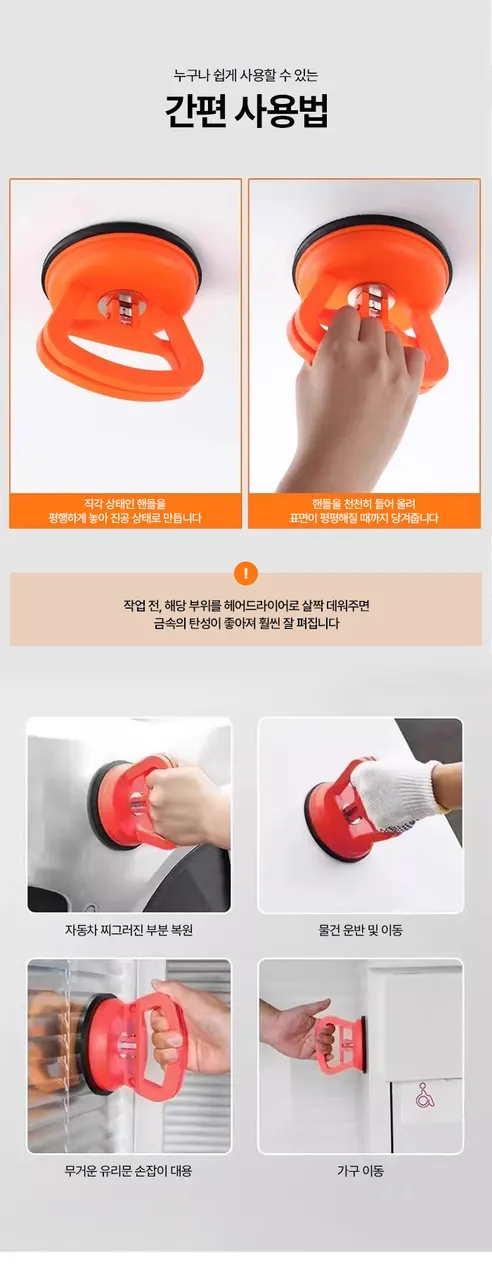 누구나 쉽게 사용할 수 있는

간편 사용법

직각 상태인 핸들을
평행하게 놓아 진공 상태로 만듭니다

핸들을 천천히 들어 올려
표면이 평평해질 때까지 당겨줍니다

!

작업 전, 해당 부위를 헤어드라이어로 살짝 데워주면
금속의 탄성이 좋아져 훨씬 잘 펴집니다

자동차 찌그러진 부분 복원

물건 운반 및 이동

무거운 유리문 손잡이 대용

가구 이동